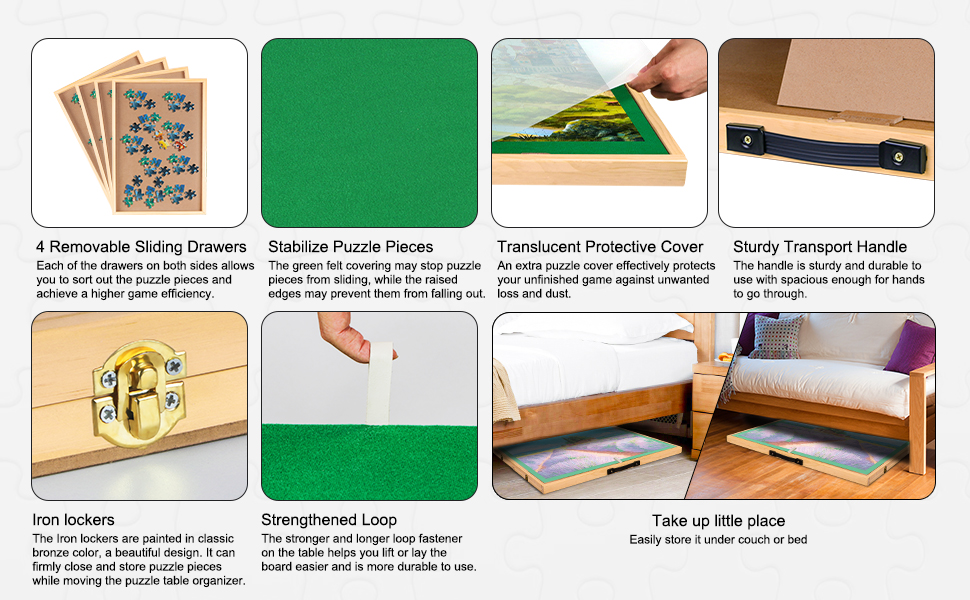 4 Removable Sliding Drawers
Each of the drawers on both sides allows you to sort out the puzzle pieces and achieve a higher game efficiency.

Stabilize Puzzle Pieces
The green felt covering may stop puzzle pieces from sliding, while the raised edges may prevent them from falling out.

Translucent Protective Cover
An extra puzzle cover effectively protects your unfinished game against unwanted loss and dust.

Sturdy Transport Handle
The handle is sturdy and durable to use with spacious enough for hands to go through.

Iron lockers
The Iron lockers are painted in classic bronze color, a beautiful design. It can firmly close and store puzzle pieces while moving the puzzle table organizer.

Strengthened Loop
The stronger and longer loop fastener on the table helps you lift or lay the board easier and is more durable to use.

Take up little place
Easily store it under couch or bed